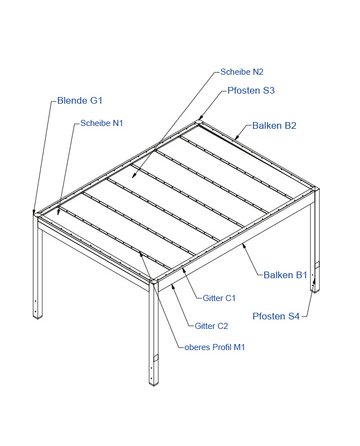 Scheibe N2
Pfosten S3
Blende G1
Scheibe N1
Balken B2
Balken B1
Gitter C1
Pfosten S4
Gitter C2
oberes Profil M1